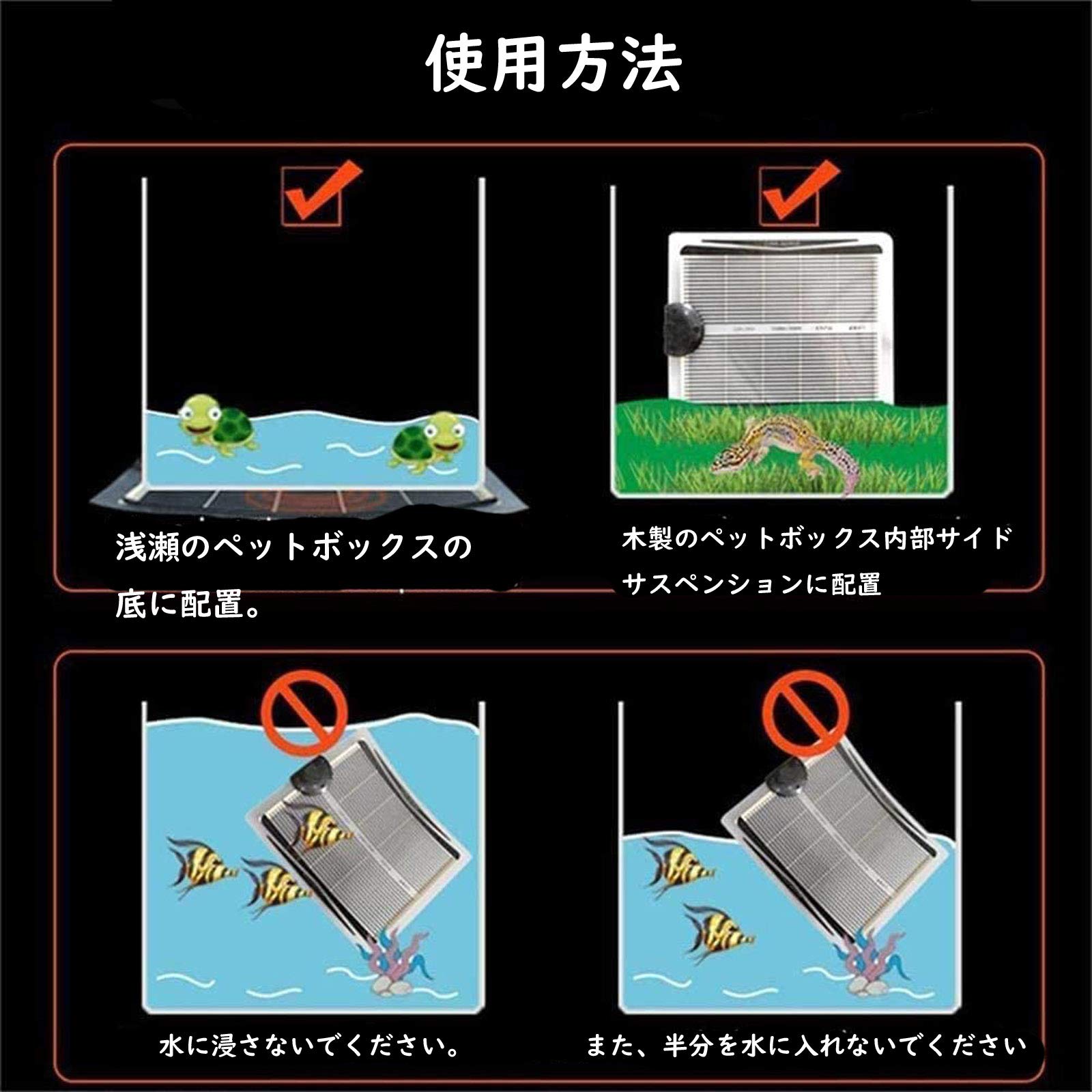 使用方法

浅瀬のペットボックスの底に配置。

木製のペットボックス内部サイドサスペンションに配置

水に浸さないでください。

また、半分を水に入れないでください